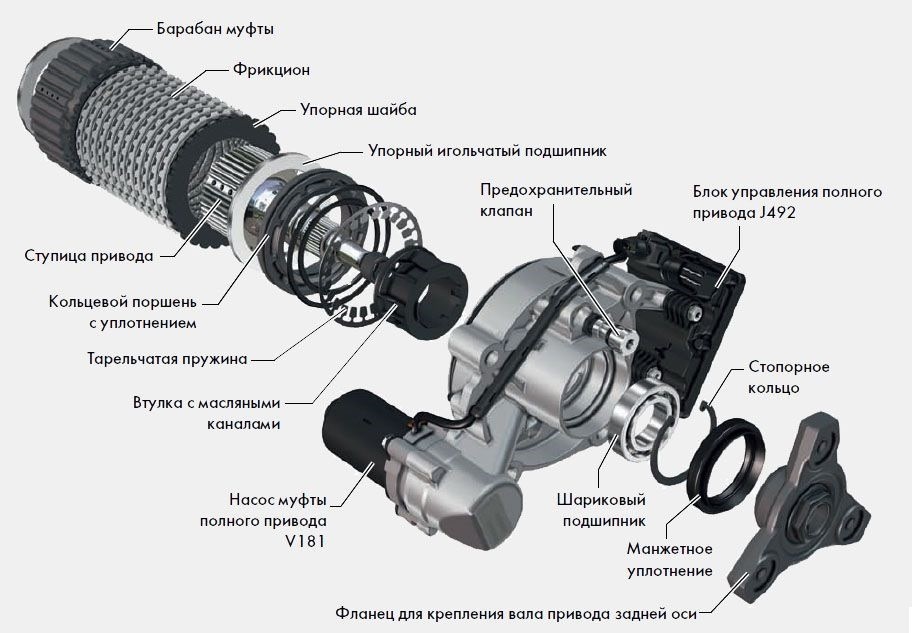 Барабан муфты

Фрикцион

Упорная шайба

Упорный игольчатый подшипник

Предохранительный клапан

Блок управления полного привода J492

Ступица привода

Кольцевой поршень с уплотнением

Тарельчатая пружина

Втулка с масляными каналами

Стопорное кольцо

Насос муфты полного привода V181

Шариковый подшипник

Манжетное уплотнение

Фланец для крепления вала привода задней оси